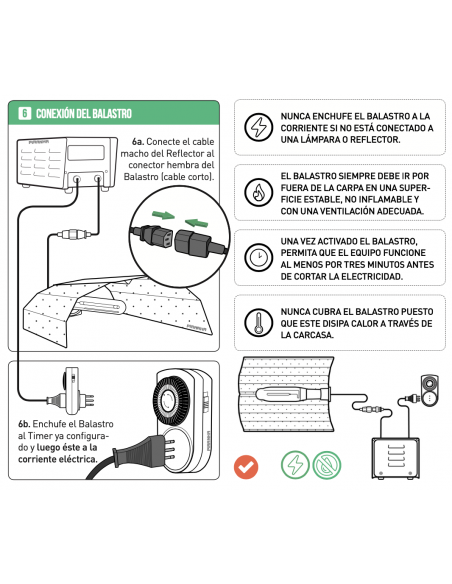 6 CONEXIÓN DEL BALASTRO

6a. Conecte el cable macho del Reflector al conector hembra del Balastro (cable corto).

6b. Enchufe el Balastro al Timer ya configurado y luego éste a la corriente eléctrica.

NUNCA ENCHUFE EL BALASTRO A LA CORRIENTE SI NO ESTÁ CONECTADO A UNA LÁMPARA O REFLECTOR.

EL BALASTRO SIEMPRE DEBE IR POR FUERA DE LA CARPA EN UNA SUPERFICIE ESTABLE, NO INFLAMABLE Y CON UNA VENTILACIÓN ADECUADA.

UNA VEZ ACTIVADO EL BALASTRO, PERMITA QUE EL EQUIPO FUNCIONE AL MENOS POR TRES MINUTOS ANTES DE CORTAR LA ELECTRICIDAD.

NUNCA CUBRA EL BALASTRO PUESTO QUE ESTE DISIPA CALOR A TRAVÉS DE LA CARCASA.